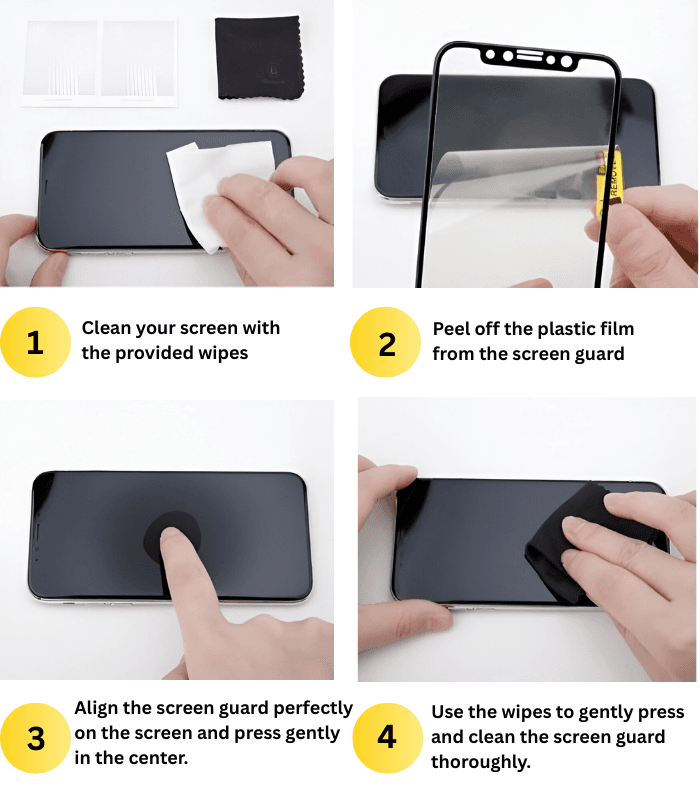 REMOVE

1 Clean your screen with the provided wipes

2 Peel off the plastic film from the screen guard

3 Align the screen guard perfectly on the screen and press gently in the center.

4 Use the wipes to gently press and clean the screen guard thoroughly.